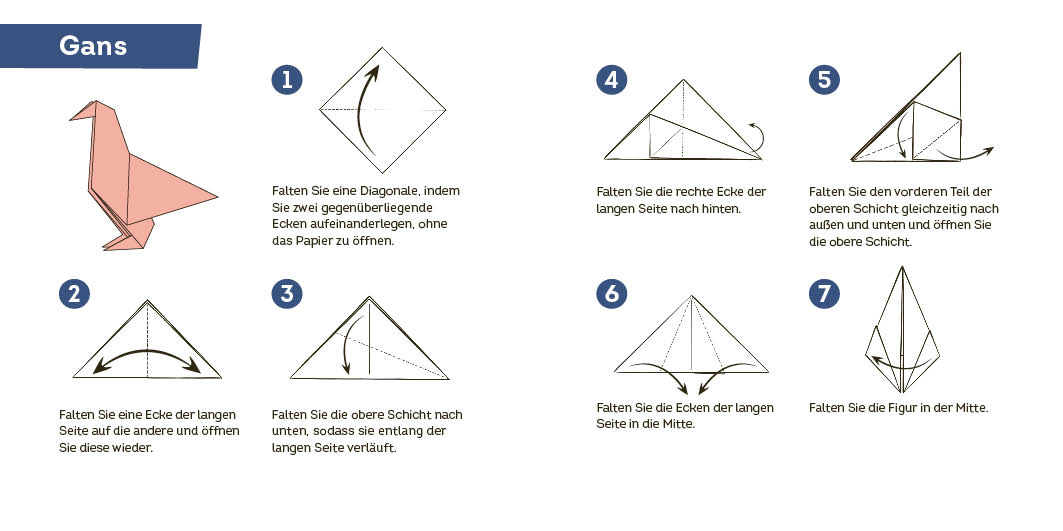 Gans

1

Falten Sie eine Diagonale, indem Sie zwei gegenüberliegende Ecken aufeinanderlegen, ohne das Papier zu öffnen.

2

Falten Sie eine Ecke der langen Seite auf die andere und öffnen Sie diese wieder.

3

Falten Sie die obere Schicht nach unten, sodass sie entlang der langen Seite verläuft.

4

Falten Sie die rechte Ecke der langen Seite nach hinten.

5

Falten Sie den vorderen Teil der oberen Schicht gleichzeitig nach außen und unten und öffnen Sie die obere Schicht.

6

Falten Sie die Ecken der langen Seite in die Mitte.

7

Falten Sie die Figur in der Mitte.