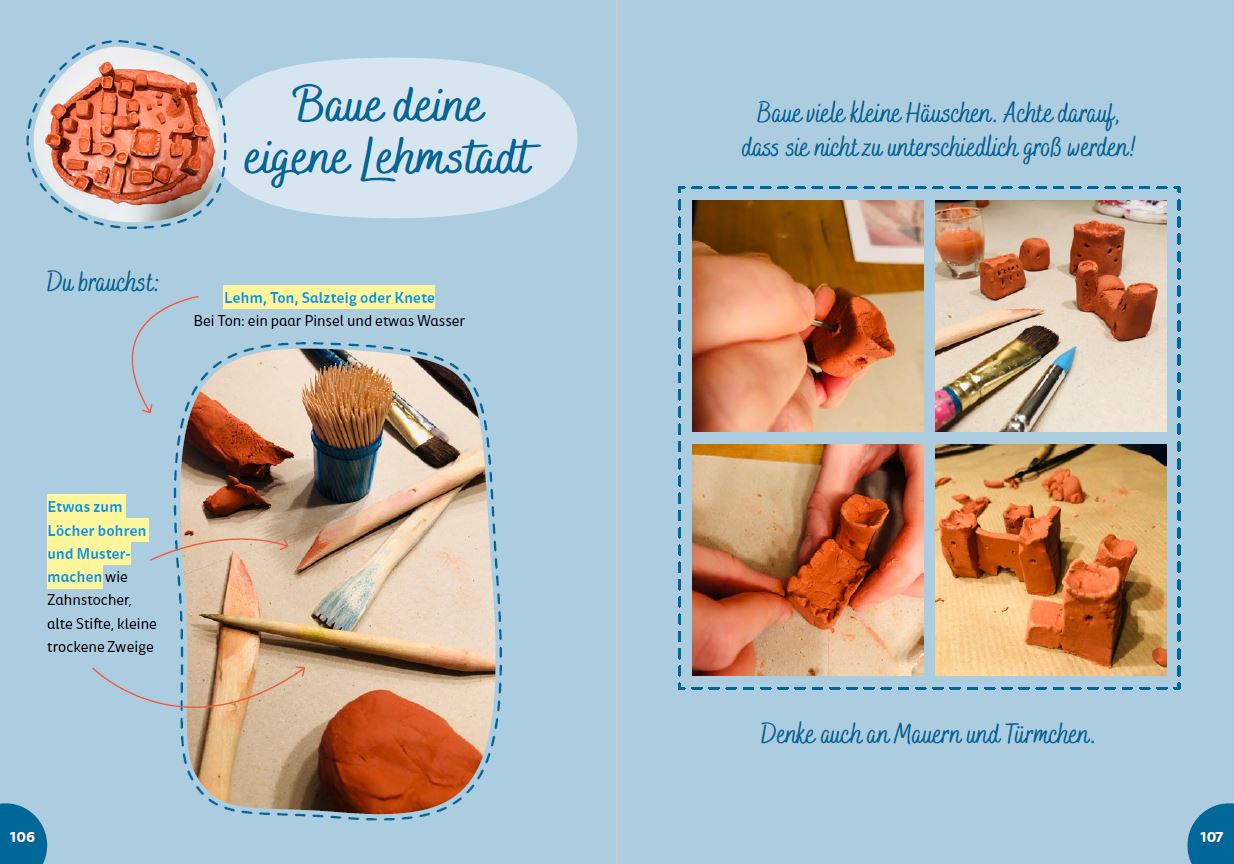 Baue deine eigene Lehmstadt

Du brauchst:

Lehm, Ton, Salzteig oder Knete
Bei Ton: ein paar Pinsel und etwas Wasser

Etwas zum Löcher bohren und Mustermachen wie Zahnstocher, alte Stifte, kleine trockene Zweige

106

Baue viele kleine Häuschen. Achte darauf, dass sie nicht zu unterschiedlich groß werden!

Denke auch an Mauern und Türmchen.

107