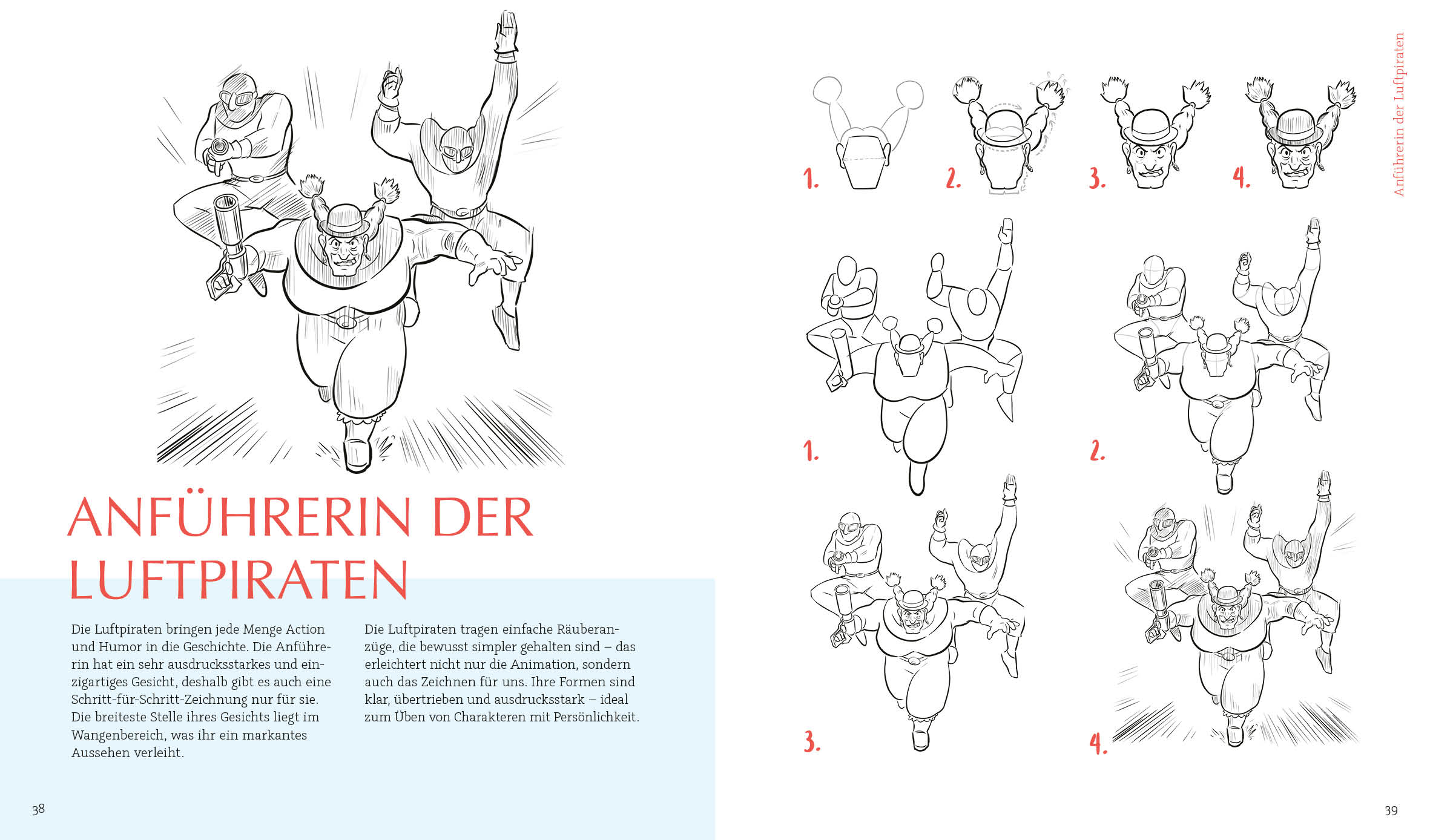 ANFÜHRERIN DER LUFTPIRATEN

Die Luftpiraten bringen jede Menge Action und Humor in die Geschichte. Die Anführerin hat ein sehr ausdrucksstarkes und einzigartiges Gesicht, deshalb gibt es auch eine Schritt-für-Schritt-Zeichnung nur für sie. Die breiteste Stelle ihres Gesichts liegt im Wangenbereich, was ihr ein markantes Aussehen verleiht.

Die Luftpiraten tragen einfache Räuberanzüge, die bewusst simpler gehalten sind – das erleichtert nicht nur die Animation, sondern auch das Zeichnen für uns. Ihre Formen sind klar, übertrieben und ausdrucksstark – ideal zum Üben von Charakteren mit Persönlichkeit.

38

Anführerin der Luftpiraten

1.

2.

3.

4.

1.

2.

3.

4.

39