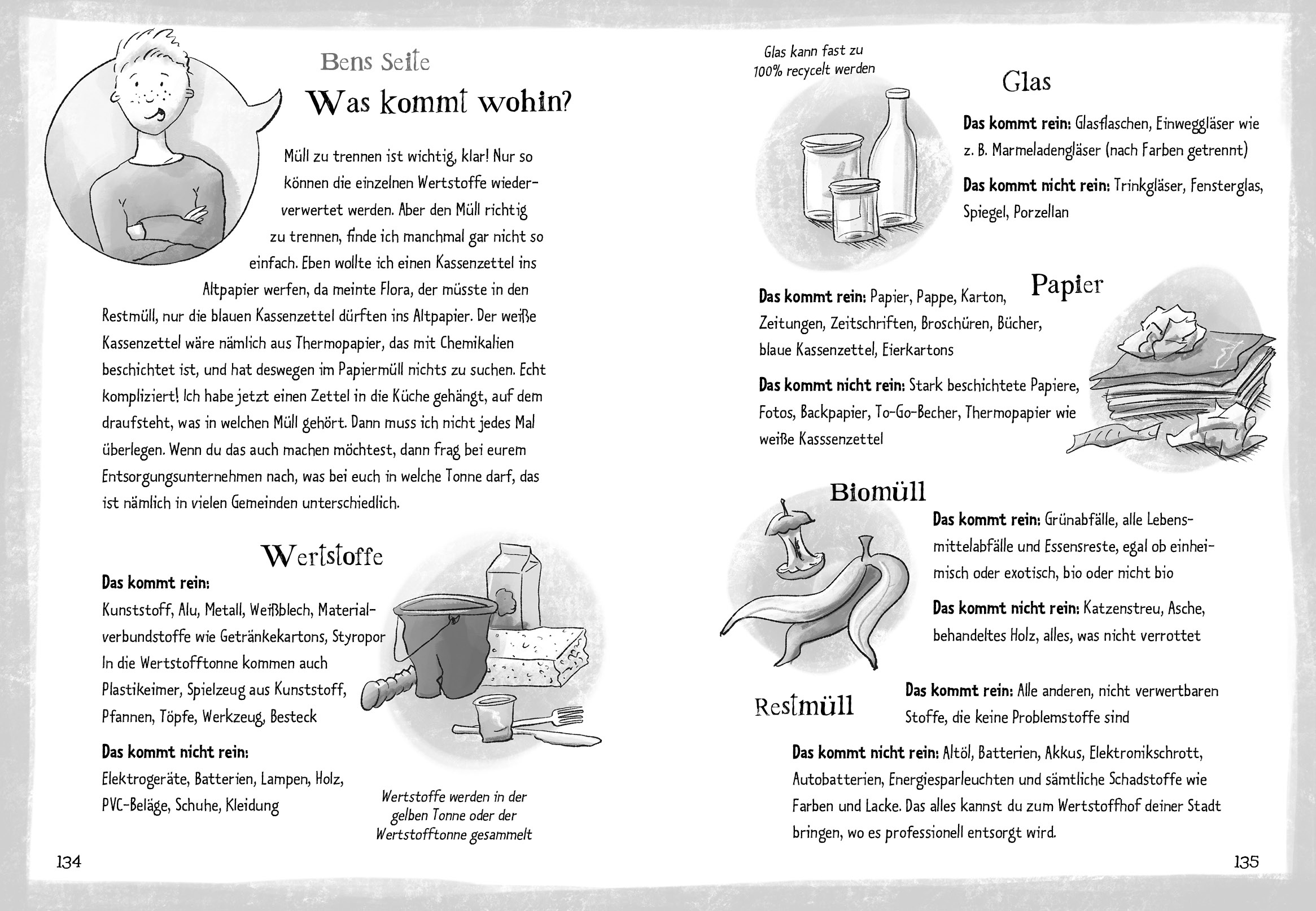 Bens Seite

Was kommt wohin?

Müll zu trennen ist wichtig, klar! Nur so können die einzelnen Wertstoffe wiederverwertet werden. Aber den Müll richtig zu trennen, finde ich manchmal gar nicht so einfach. Eben wollte ich einen Kassenzettel ins Altpapier werfen, da meinte Flora, der müsste in den Restmüll, nur die blauen Kassenzettel dürften ins Altpapier. Der weiße Kassenzettel wäre nämlich aus Thermopapier, das mit Chemikalien beschichtet ist, und hat deswegen im Papiermüll nichts zu suchen. Echt kompliziert! Ich habe jetzt einen Zettel in die Küche gehängt, auf dem draufsteht, was in welchen Müll gehört. Dann muss ich nicht jedes Mal überlegen. Wenn du das auch machen möchtest, dann frag bei eurem Entsorgungsunternehmen nach, was bei euch in welche Tonne darf, das ist nämlich in vielen Gemeinden unterschiedlich.

Wertstoffe

Das kommt rein:
Kunststoff, Alu, Metall, Weißblech, Materialverbundstoffe wie Getränkekartons, Styropor
In die Wertstofftonne kommen auch Plastikeimer, Spielzeug aus Kunststoff, Pfannen, Töpfe, Werkzeug, Besteck

Das kommt nicht rein:
Elektrogeräte, Batterien, Lampen, Holz, PVC-Beläge, Schuhe, Kleidung

Wertstoffe werden in der gelben Tonne oder der Wertstofftonne gesammelt

134

Glas kann fast zu 100% recycelt werden

Glas

Das kommt rein: Glasflaschen, Einweggläser wie z. B. Marmeladengläser (nach Farben getrennt)

Das kommt nicht rein: Trinkgläser, Fensterglas, Spiegel, Porzellan

Papier

Das kommt rein: Papier, Pappe, Karton, Zeitungen, Zeitschriften, Broschüren, Bücher, blaue Kassenzettel, Eierkartons

Das kommt nicht rein: Stark beschichtete Papiere, Fotos, Backpapier, To-Go-Becher, Thermopapier wie weiße Kasssenzettel

Biomüll

Das kommt rein: Grünabfälle, alle Lebensmittelabfälle und Essensreste, egal ob einheimisch oder exotisch, bio oder nicht bio

Das kommt nicht rein: Katzenstreu, Asche, behandeltes Holz, alles, was nicht verrottet

Restmüll

Das kommt rein: Alle anderen, nicht verwertbaren Stoffe, die keine Problemstoffe sind

Das kommt nicht rein: Altöl, Batterien, Akkus, Elektronikschrott, Autobatterien, Energiesparleuchten und sämtliche Schadstoffe wie Farben und Lacke. Das alles kannst du zum Wertstoffhof deiner Stadt bringen, wo es professionell entsorgt wird.

135