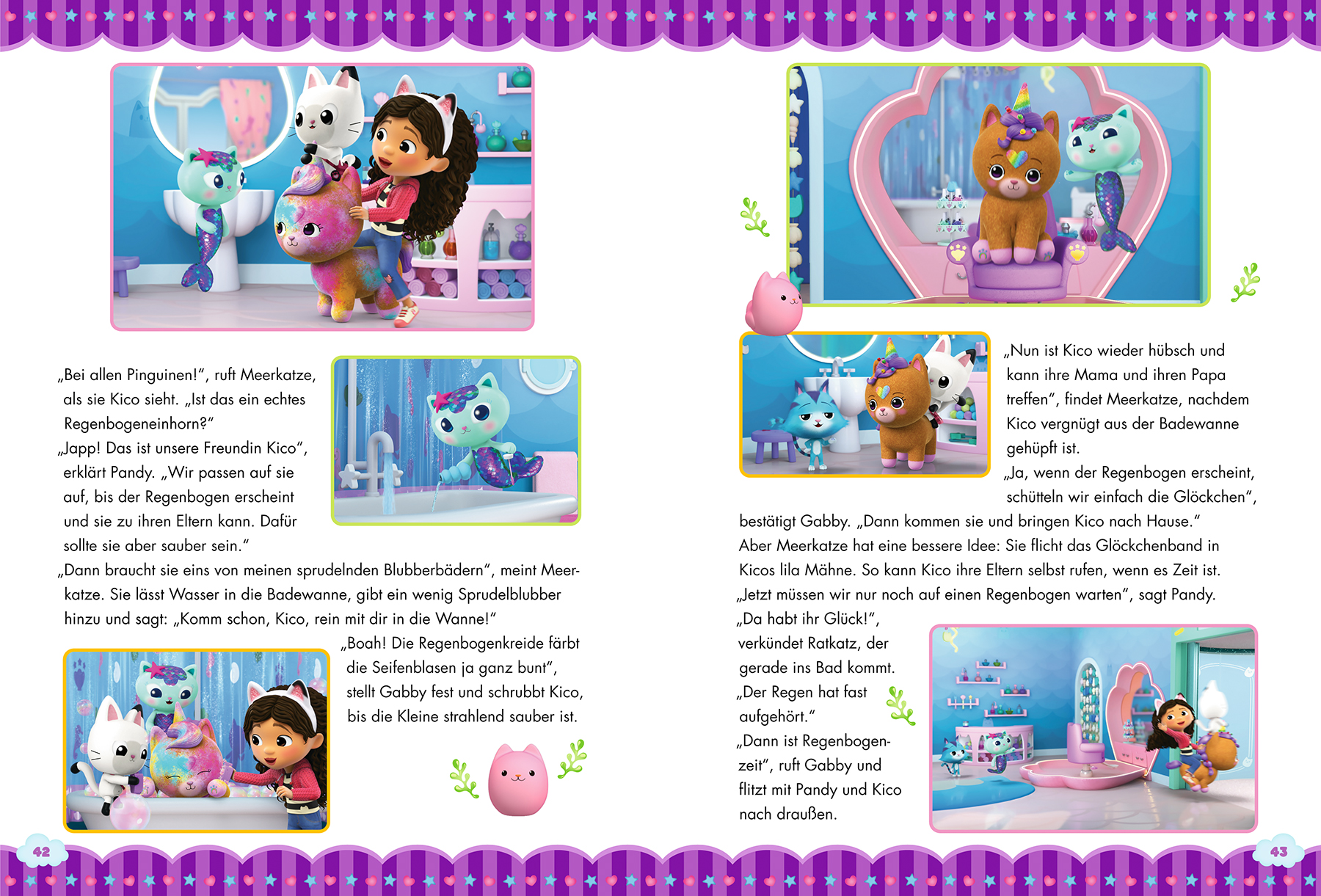 „Bei allen Pinguinen!“, ruft Meerkatze, als sie Kico sieht. „Ist das ein echtes Regenbogeneinhorn?“
„Japp! Das ist unsere Freundin Kico“, erklärt Pandy. „Wir passen auf sie auf, bis der Regenbogen erscheint und sie zu ihren Eltern kann. Dafür sollte sie aber sauber sein.“
„Dann braucht sie eins von meinen sprudelnden Blubberbädern“, meint Meerkatze. Sie lässt Wasser in die Badewanne, gibt ein wenig Sprudelblubber hinzu und sagt: „Komm schon, Kico, rein mit dir in die Wanne!“
„Boah! Die Regenbogenkreide färbt die Seifenblasen ja ganz bunt“, stellt Gabby fest und schrubbt Kico, bis die Kleine strahlend sauber ist.

42

„Nun ist Kico wieder hübsch und kann ihre Mama und ihren Papa treffen“, findet Meerkatze, nachdem Kico vergnügt aus der Badewanne gehüpft ist.
„Ja, wenn der Regenbogen erscheint, schütteln wir einfach die Glöckchen“, bestätigt Gabby. „Dann kommen sie und bringen Kico nach Hause.“
Aber Meerkatze hat eine bessere Idee: Sie flicht das Glöckchenband in Kicos lila Mähne. So kann Kico ihre Eltern selbst rufen, wenn es Zeit ist.
„Jetzt müssen wir nur noch auf einen Regenbogen warten“, sagt Pandy.
„Da habt ihr Glück!“, verkündet Ratkatz, der gerade ins Bad kommt.
„Der Regen hat fast aufgehört.“
„Dann ist Regenbogenzeit“, ruft Gabby und flitzt mit Pandy und Kico nach draußen.

43