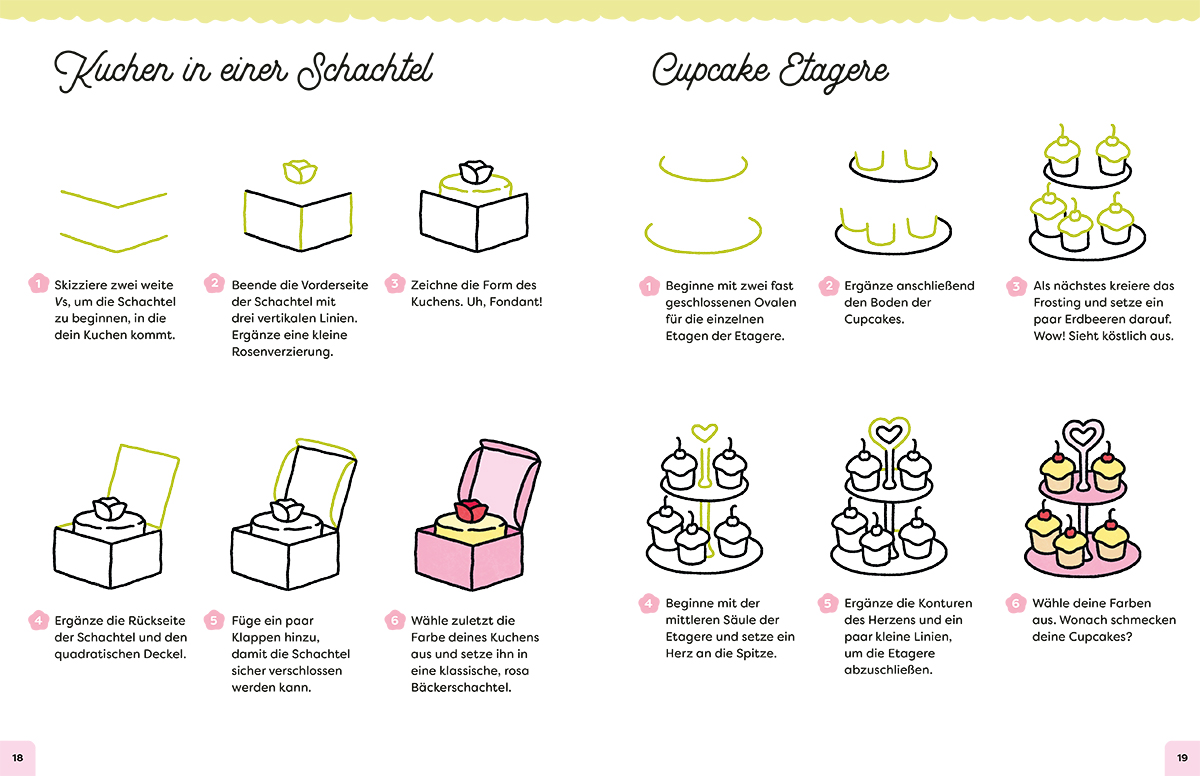 Kuchen in einer Schachtel

1 Skizziere zwei weite Vs, um die Schachtel zu beginnen, in die dein Kuchen kommt.

2 Beende die Vorderseite der Schachtel mit drei vertikalen Linien. Ergänze eine kleine Rosenverzierung.

3 Zeichne die Form des Kuchens. Uh, Fondant!

4 Ergänze die Rückseite der Schachtel und den quadratischen Deckel.

5 Füge ein paar Klappen hinzu, damit die Schachtel sicher verschlossen werden kann.

6 Wähle zuletzt die Farbe deines Kuchens aus und setze ihn in eine klassische, rosa Bäckerschachtel.

18

Cupcake Etagere

1 Beginne mit zwei fast geschlossenen Ovalen für die einzelnen Etagen der Etagere.

2 Ergänze anschließend den Boden der Cupcakes.

3 Als nächstes kreiere das Frosting und setze ein paar Erdbeeren darauf. Wow! Sieht köstlich aus.

4 Beginne mit der mittleren Säule der Etagere und setze ein Herz an die Spitze.

5 Ergänze die Konturen des Herzens und ein paar kleine Linien, um die Etagere abzuschließen.

6 Wähle deine Farben aus. Wonach schmecken deine Cupcakes?

19