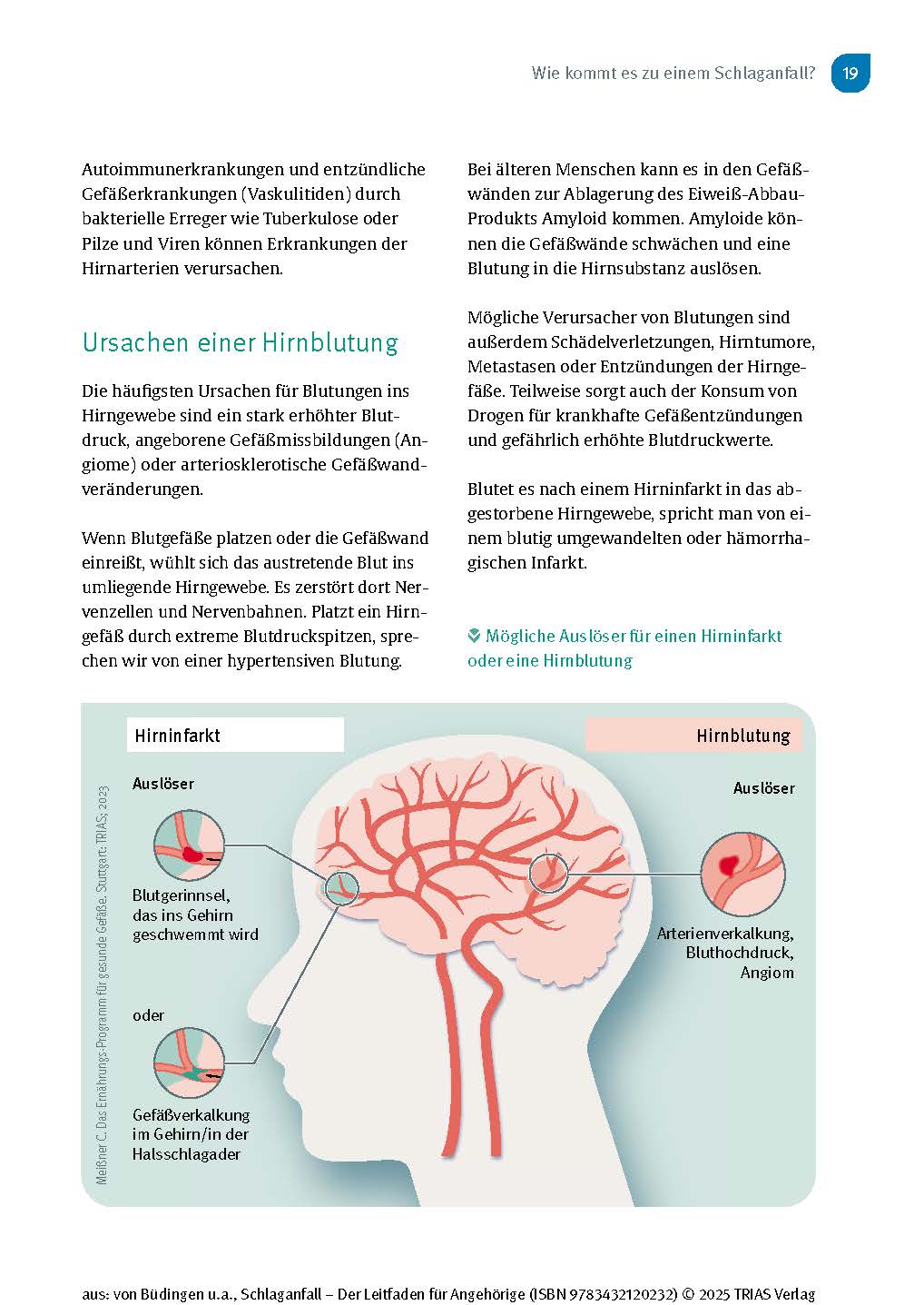 Wie kommt es zu einem Schlaganfall? 19

Autoimmunerkrankungen und entzündliche Gefäßerkrankungen (Vaskulitiden) durch bakterielle Erreger wie Tuberkulose oder Pilze und Viren können Erkrankungen der Hirnarterien verursachen.

Ursachen einer Hirnblutung

Die häufigsten Ursachen für Blutungen ins Hirngewebe sind ein stark erhöhter Blutdruck, angeborene Gefäßmissbildungen (Angiome) oder arteriosklerotische Gefäßwandveränderungen.

Wenn Blutgefäße platzen oder die Gefäßwand einreißt, wühlt sich das austretende Blut ins umliegende Hirngewebe. Es zerstört dort Nervenzellen und Nervenbahnen. Platzt ein Hirngefäß durch extreme Blutdruckspitzen, sprechen wir von einer hypertensiven Blutung.

Bei älteren Menschen kann es in den Gefäßwänden zur Ablagerung des Eiweiß-Abbau-Produkts Amyloid kommen. Amyloide können die Gefäßwände schwächen und eine Blutung in die Hirnsubstanz auslösen.

Mögliche Verursacher von Blutungen sind außerdem Schädelverletzungen, Hirntumore, Metastasen oder Entzündungen der Hirngefäße. Teilweise sorgt auch der Konsum von Drogen für krankhafte Gefäßentzündungen und gefährlich erhöhte Blutdruckwerte.

Blutet es nach einem Hirninfarkt in das abgestorbene Hirngewebe, spricht man von einem blutig umgewandelten oder hämorrhagischen Infarkt.

Mögliche Auslöser für einen Hirninfarkt oder eine Hirnblutung

Hirninfarkt

Auslöser

Blutgerinnsel, das ins Gehirn geschwemmt wird

oder

Gefäßverkalkung im Gehirn/in der Halsschlagader

Hirnblutung

Auslöser

Arterienverkalkung, Bluthochdruck, Angiom

Meißner C. Das Ernährungs-Programm für gesunde Gefäße. Stuttgart: TRIAS; 2023

aus: von Büdingen u.a., Schlaganfall – Der Leitfaden für Angehörige (ISBN 9783432120232) © 2025 TRIAS Verlag