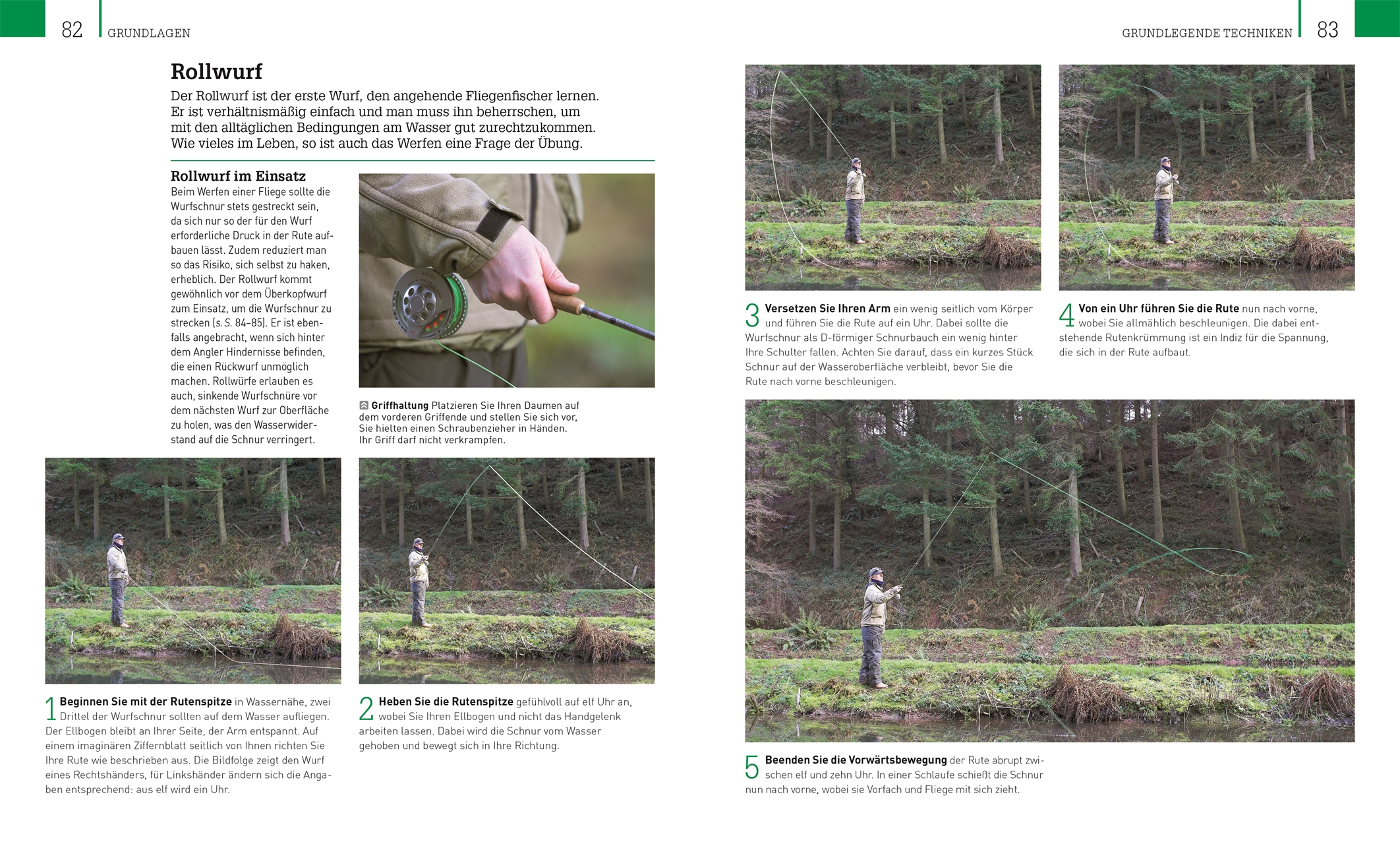 82 GRUNDLAGEN

Rollwurf

Der Rollwurf ist der erste Wurf, den angehende Fliegenfischer lernen. Er ist verhältnismäßig einfach und man muss ihn beherrschen, um mit den alltäglichen Bedingungen am Wasser gut zurechtzukommen. Wie vieles im Leben, so ist auch das Werfen eine Frage der Übung.

Rollwurf im Einsatz

Beim Werfen einer Fliege sollte die Wurfschnur stets gestreckt sein, da sich nur so der für den Wurf erforderliche Druck in der Rute aufbauen lässt. Zudem reduziert man so das Risiko, sich selbst zu haken, erheblich. Der Rollwurf kommt gewöhnlich vor dem Überkopfwurf zum Einsatz, um die Wurfschnur zu strecken (s. S. 84–85). Er ist ebenfalls angebracht, wenn sich hinter dem Angler Hindernisse befinden, die einen Rückwurf unmöglich machen. Rollwürfe erlauben es auch, sinkende Wurfschnüre vor dem nächsten Wurf zur Oberfläche zu holen, was den Wasserwiderstand auf die Schnur verringert.

Griffhaltung Platzieren Sie Ihren Daumen auf dem vorderen Griffende und stellen Sie sich vor, Sie hielten einen Schraubenzieher in Händen. Ihr Griff darf nicht verkrampfen.

1 Beginnen Sie mit der Rutenspitze in Wassernähe, zwei Drittel der Wurfschnur sollten auf dem Wasser aufliegen. Der Ellbogen bleibt an Ihrer Seite, der Arm entspannt. Auf einem imaginären Ziffernblatt seitlich von Ihnen richten Sie Ihre Rute wie beschrieben aus. Die Bildfolge zeigt den Wurf eines Rechtshänders, für Linkshänder ändern sich die Angaben entsprechend: aus elf wird ein Uhr.

2 Heben Sie die Rutenspitze gefühlvoll auf elf Uhr an, wobei Sie Ihren Ellbogen und nicht das Handgelenk arbeiten lassen. Dabei wird die Schnur vom Wasser gehoben und bewegt sich in Ihre Richtung.

GRUNDLEGENDE TECHNIKEN 83

3 Versetzen Sie Ihren Arm ein wenig seitlich vom Körper und führen Sie die Rute auf ein Uhr. Dabei sollte die Wurfschnur als D-förmiger Schnurbauch ein wenig hinter Ihre Schulter fallen. Achten Sie darauf, dass ein kurzes Stück Schnur auf der Wasseroberfläche verbleibt, bevor Sie die Rute nach vorne beschleunigen.

4 Von ein Uhr führen Sie die Rute nun nach vorne, wobei Sie allmählich beschleunigen. Die dabei entstehende Rutenkrümmung ist ein Indiz für die Spannung, die sich in der Rute aufbaut.

5 Beenden Sie die Vorwärtsbewegung der Rute abrupt zwischen elf und zehn Uhr. In einer Schlaufe schießt die Schnur nun nach vorne, wobei sie Vorfach und Fliege mit sich zieht.