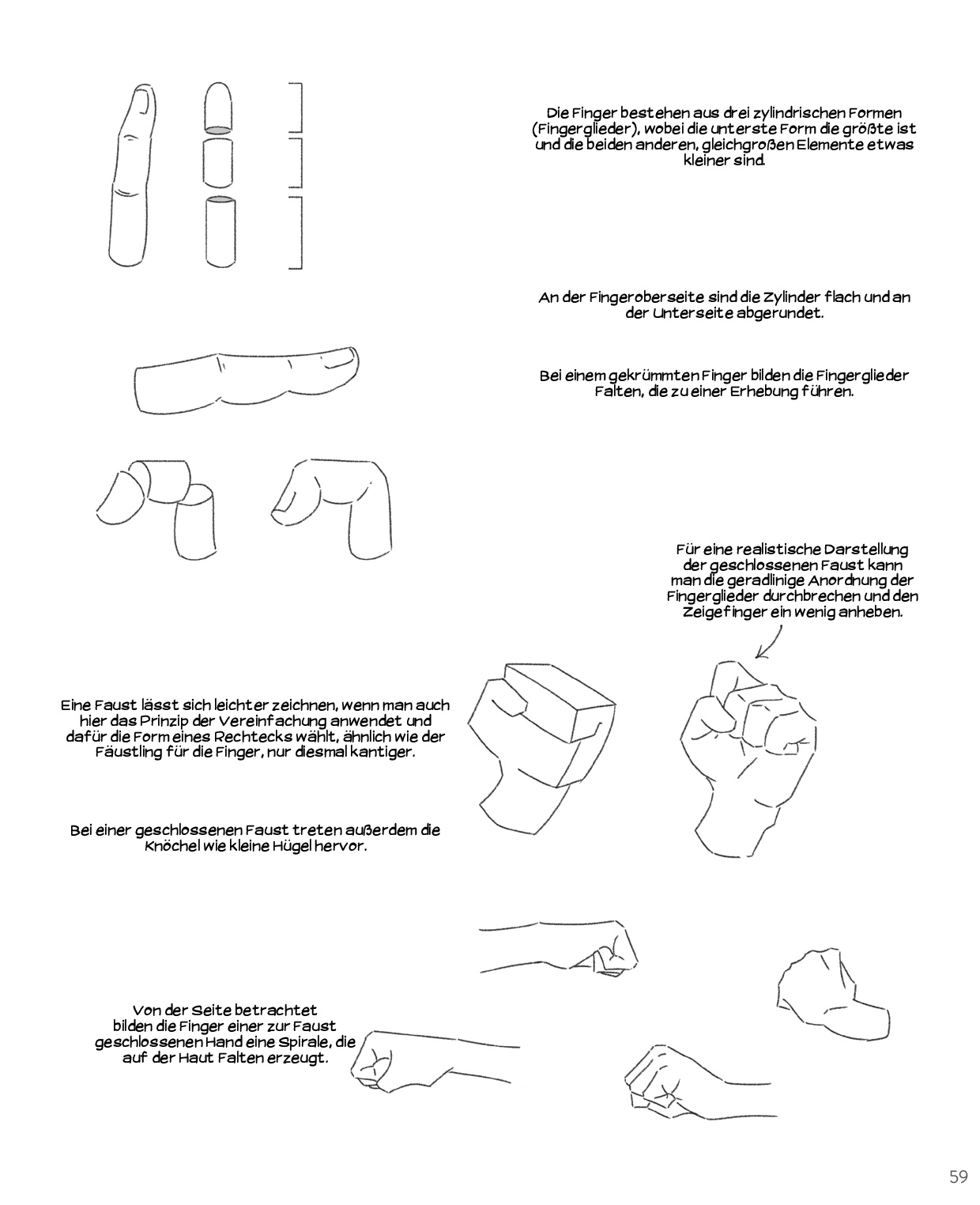 Die Finger bestehen aus drei zylindrischen Formen (Fingerglieder), wobei die unterste Form die größte ist und die beiden anderen, gleichgroßen Elemente etwas kleiner sind.

An der Fingeroberseite sind die Zylinder flach und an der Unterseite abgerundet.

Bei einem gekrümmten Finger bilden die Fingerglieder Falten, die zu einer Erhebung führen.

Für eine realistische Darstellung der geschlossenen Faust kann man die geradlinige Anordnung der Fingerglieder durchbrechen und den Zeigefinger ein wenig anheben.

Eine Faust lässt sich leichter zeichnen, wenn man auch hier das Prinzip der Vereinfachung anwendet und dafür die Form eines Rechtecks wählt, ähnlich wie der Fäustling für die Finger, nur diesmal kantiger.

Bei einer geschlossenen Faust treten außerdem die Knöchel wie kleine Hügel hervor.

Von der Seite betrachtet bilden die Finger einer zur Faust geschlossenen Hand eine Spirale, die auf der Haut Falten erzeugt.

59