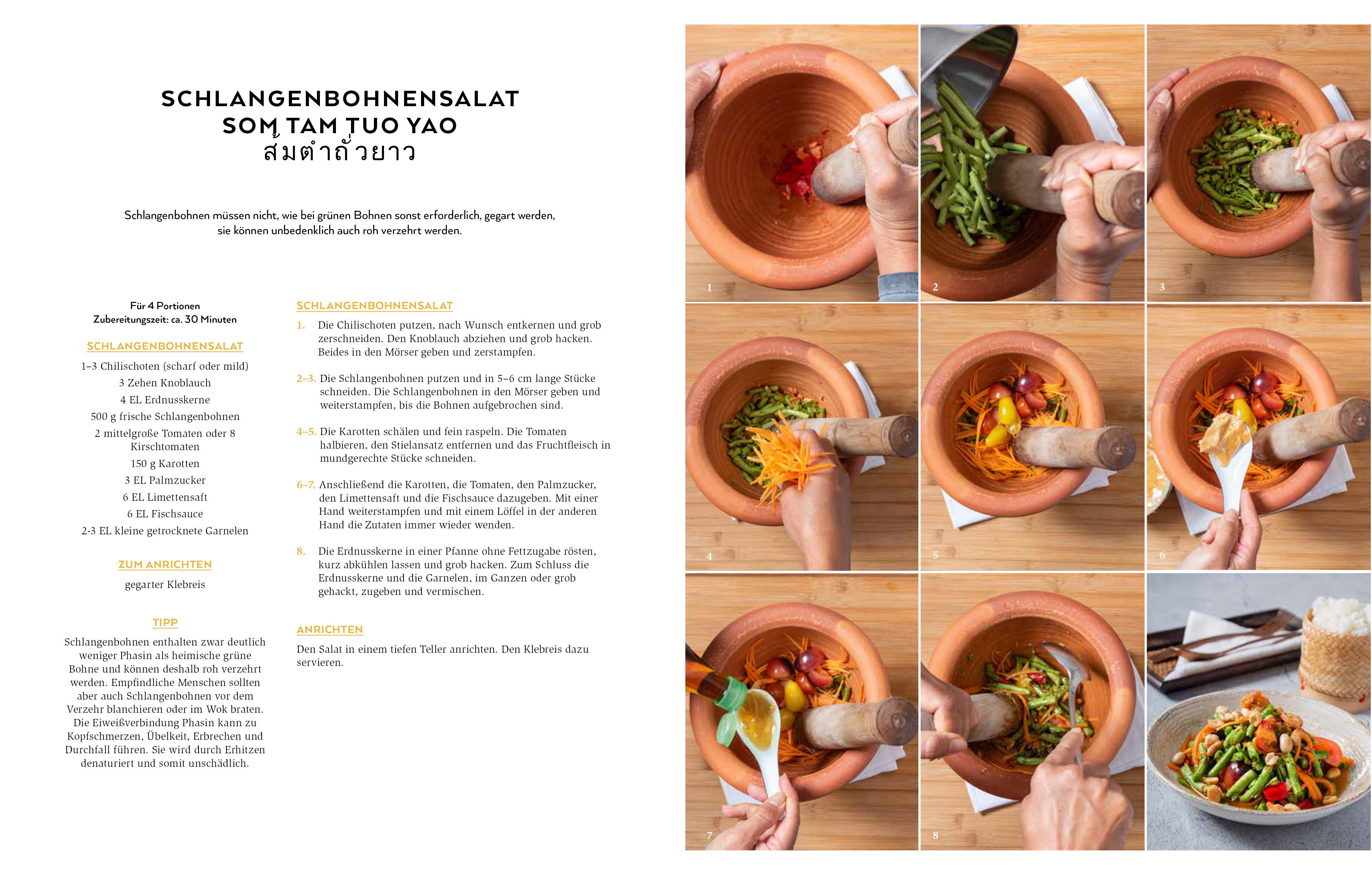 SCHLANGENBOHNENSALAT
SOM TAM TUO YAO
ส้มตำถั่วยาว

Schlangenbohnen müssen nicht, wie bei grünen Bohnen sonst erforderlich, gegart werden, sie können unbedenklich auch roh verzehrt werden.

Für 4 Portionen
Zubereitungszeit: ca. 30 Minuten

SCHLANGENBOHNENSALAT

1–3 Chilischoten (scharf oder mild)
3 Zehen Knoblauch
4 EL Erdnusskerne
500 g frische Schlangenbohnen
2 mittelgroße Tomaten oder 8 Kirschtomaten
150 g Karotten
3 EL Palmzucker
6 EL Limettensaft
6 EL Fischsauce
2-3 EL kleine getrocknete Garnelen

ZUM ANRICHTEN

gegarter Klebreis

TIPP

Schlangenbohnen enthalten zwar deutlich weniger Phasin als heimische grüne Bohne und können deshalb roh verzehrt werden. Empfindliche Menschen sollten aber auch Schlangenbohnen vor dem Verzehr blanchieren oder im Wok braten. Die Eiweißverbindung Phasin kann zu Kopfschmerzen, Übelkeit, Erbrechen und Durchfall führen. Sie wird durch Erhitzen denaturiert und somit unschädlich.

SCHLANGENBOHNENSALAT

1. Die Chilischoten putzen, nach Wunsch entkernen und grob zerschneiden. Den Knoblauch abziehen und grob hacken. Beides in den Mörser geben und zerstampfen.

2–3. Die Schlangenbohnen putzen und in 5–6 cm lange Stücke schneiden. Die Schlangenbohnen in den Mörser geben und weiterstampfen, bis die Bohnen aufgebrochen sind.

4–5. Die Karotten schälen und fein raspeln. Die Tomaten halbieren, den Stielansatz entfernen und das Fruchtfleisch in mundgerechte Stücke schneiden.

6–7. Anschließend die Karotten, die Tomaten, den Palmzucker, den Limettensaft und die Fischsauce dazugeben. Mit einer Hand weiterstampfen und mit einem Löffel in der anderen Hand die Zutaten immer wieder wenden.

8. Die Erdnusskerne in einer Pfanne ohne Fettzugabe rösten, kurz abkühlen lassen und grob hacken. Zum Schluss die Erdnusskerne und die Garnelen, im Ganzen oder grob gehackt, zugeben und vermischen.

ANRICHTEN

Den Salat in einem tiefen Teller anrichten. Den Klebreis dazu servieren.

1
2
3
4
5
6
7
8