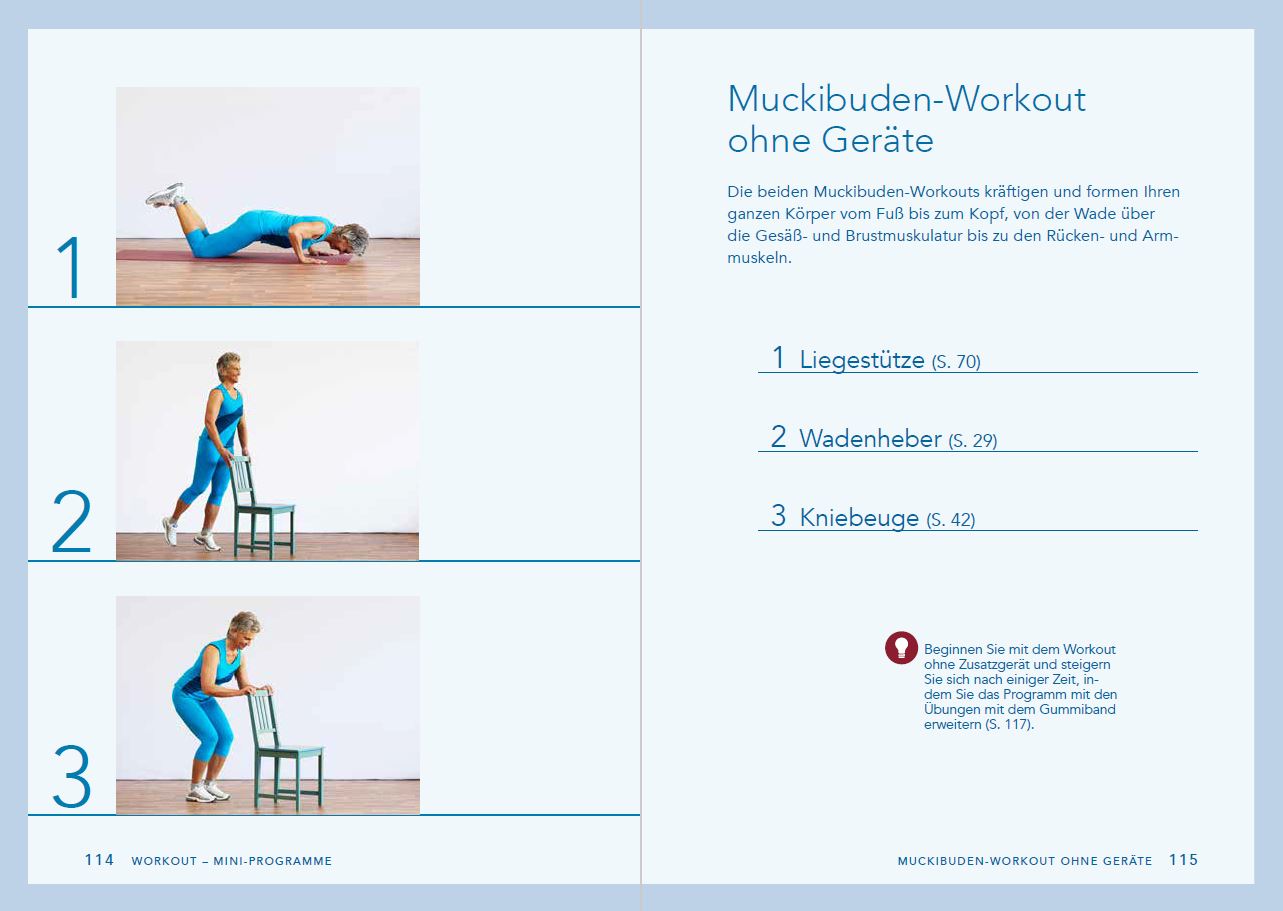 1

2

3

114 WORKOUT – MINI-PROGRAMME

Muckibuden-Workout ohne Geräte

Die beiden Muckibuden-Workouts kräftigen und formen Ihren ganzen Körper vom Fuß bis zum Kopf, von der Wade über die Gesäß- und Brustmuskulatur bis zu den Rücken- und Armmuskeln.

1 Liegestütze (S. 70)

2 Wadenheber (S. 29)

3 Kniebeuge (S. 42)

Beginnen Sie mit dem Workout ohne Zusatzgerät und steigern Sie sich nach einiger Zeit, indem Sie das Programm mit den Übungen mit dem Gummiband erweitern (S. 117).

MUCKIBUDEN-WORKOUT OHNE GERÄTE 115