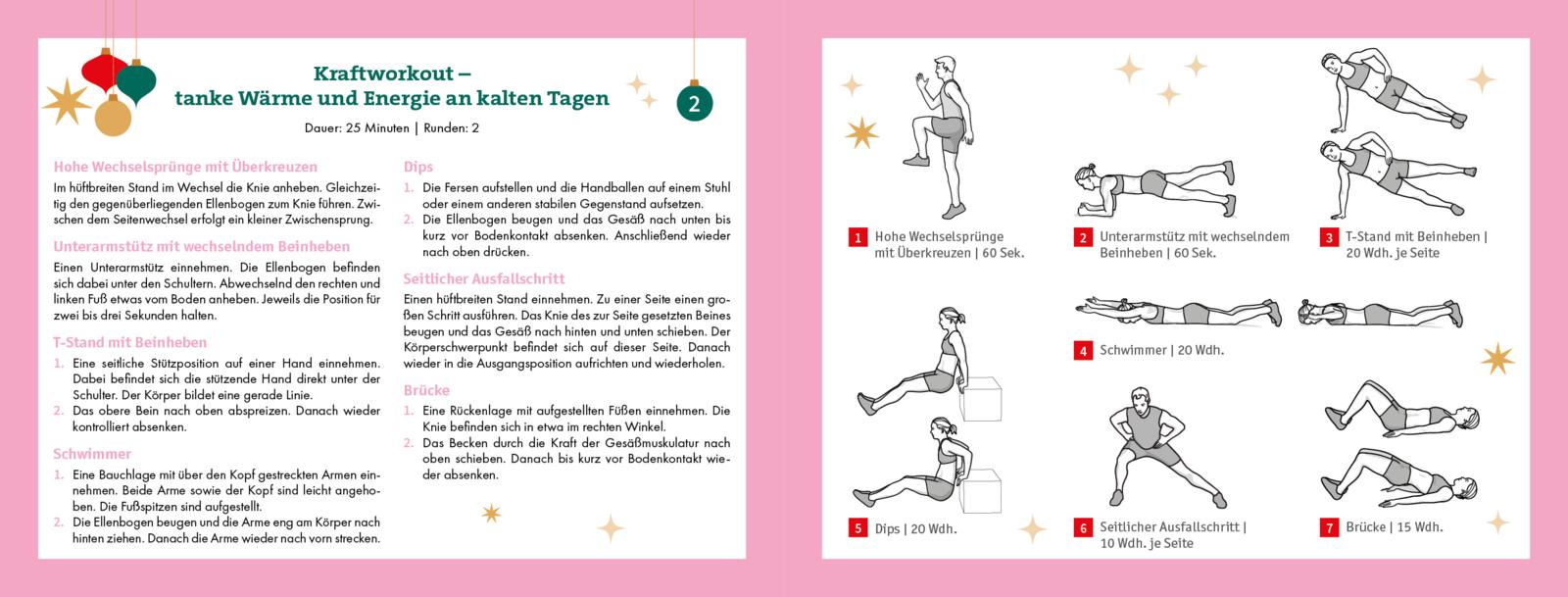 Kraftworkout –
tanke Wärme und Energie an kalten Tagen

2

Dauer: 25 Minuten | Runden: 2

Hohe Wechselsprünge mit Überkreuzen

Im hüftbreiten Stand im Wechsel die Knie anheben. Gleichzeitig den gegenüberliegenden Ellenbogen zum Knie führen. Zwischen dem Seitenwechsel erfolgt ein kleiner Zwischensprung.

Unterarmstütz mit wechselndem Beinheben

Einen Unterarmstütz einnehmen. Die Ellenbogen befinden sich dabei unter den Schultern. Abwechselnd den rechten und linken Fuß etwas vom Boden anheben. Jeweils die Position für zwei bis drei Sekunden halten.

T-Stand mit Beinheben

1. Eine seitliche Stützposition auf einer Hand einnehmen. Dabei befindet sich die stützende Hand direkt unter der Schulter. Der Körper bildet eine gerade Linie.
2. Das obere Bein nach oben abspreizen. Danach wieder kontrolliert absenken.

Schwimmer

1. Eine Bauchlage mit über den Kopf gestreckten Armen einnehmen. Beide Arme sowie der Kopf sind leicht angehoben. Die Fußspitzen sind aufgestellt.
2. Die Ellenbogen beugen und die Arme eng am Körper nach hinten ziehen. Danach die Arme wieder nach vorn strecken.

Dips

1. Die Fersen aufstellen und die Handballen auf einem Stuhl oder einem anderen stabilen Gegenstand aufsetzen.
2. Die Ellenbogen beugen und das Gesäß nach unten bis kurz vor Bodenkontakt absenken. Anschließend wieder nach oben drücken.

Seitlicher Ausfallschritt

Einen hüftbreiten Stand einnehmen. Zu einer Seite einen großen Schritt ausführen. Das Knie des zur Seite gesetzten Beines beugen und das Gesäß nach hinten und unten schieben. Der Körperschwerpunkt befindet sich auf dieser Seite. Danach wieder in die Ausgangsposition aufrichten und wiederholen.

Brücke

1. Eine Rückenlage mit aufgestellten Füßen einnehmen. Die Knie befinden sich in etwa im rechten Winkel.
2. Das Becken durch die Kraft der Gesäßmuskulatur nach oben schieben. Danach bis kurz vor Bodenkontakt wieder absenken.

1 Hohe Wechselsprünge mit Überkreuzen | 60 Sek.

2 Unterarmstütz mit wechselndem Beinheben | 60 Sek.

3 T-Stand mit Beinheben | 20 Wdh. je Seite

4 Schwimmer | 20 Wdh.

5 Dips | 20 Wdh.

6 Seitlicher Ausfallschritt | 10 Wdh. je Seite

7 Brücke | 15 Wdh.