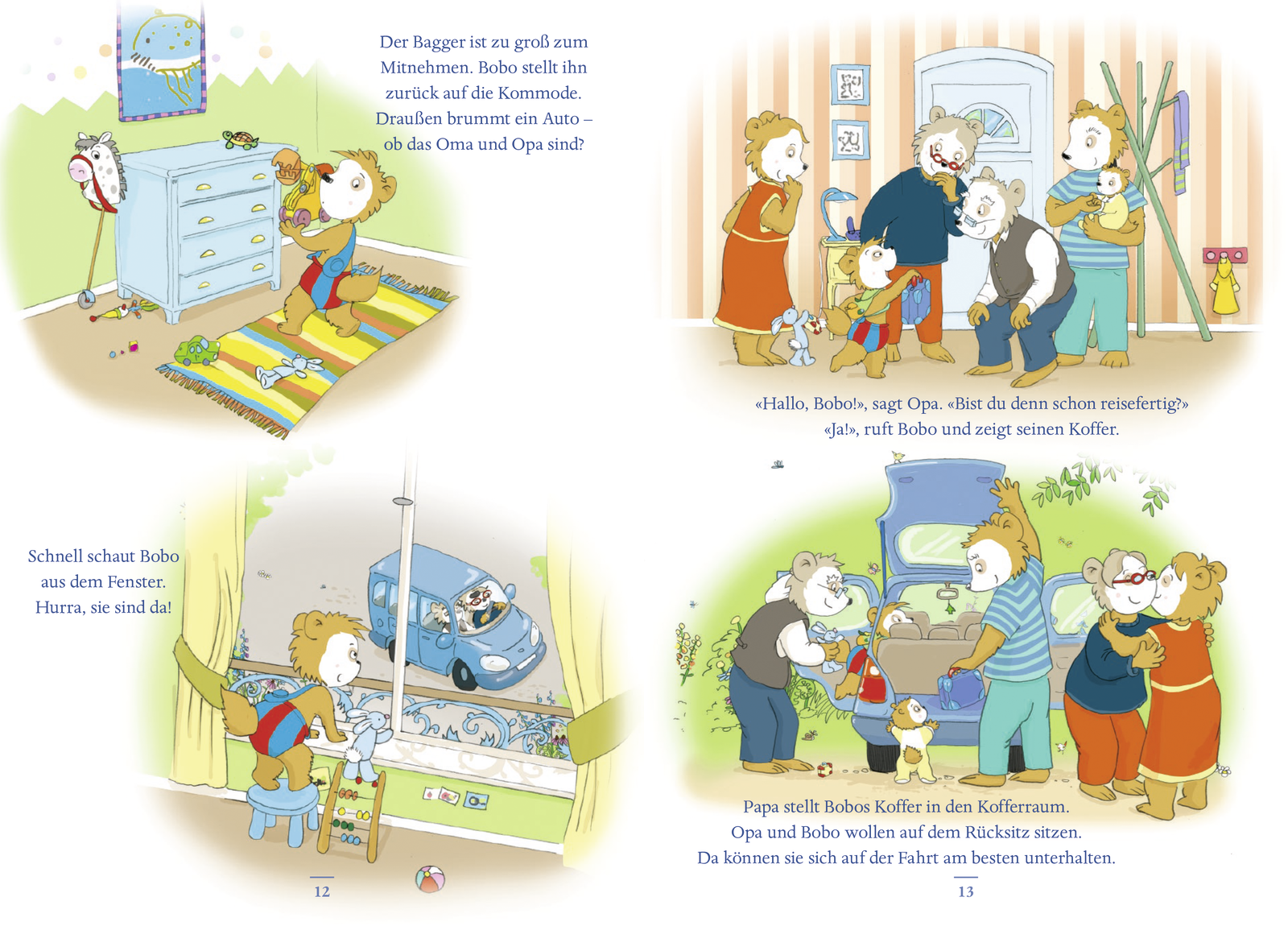 Der Bagger ist zu groß zum Mitnehmen. Bobo stellt ihn zurück auf die Kommode. Draußen brummt ein Auto – ob das Oma und Opa sind?

Schnell schaut Bobo aus dem Fenster. Hurra, sie sind da!

12

«Hallo, Bobo!», sagt Opa. «Bist du denn schon reisefertig?» «Ja!», ruft Bobo und zeigt seinen Koffer.

Papa stellt Bobos Koffer in den Kofferraum. Opa und Bobo wollen auf dem Rücksitz sitzen. Da können sie sich auf der Fahrt am besten unterhalten.

13