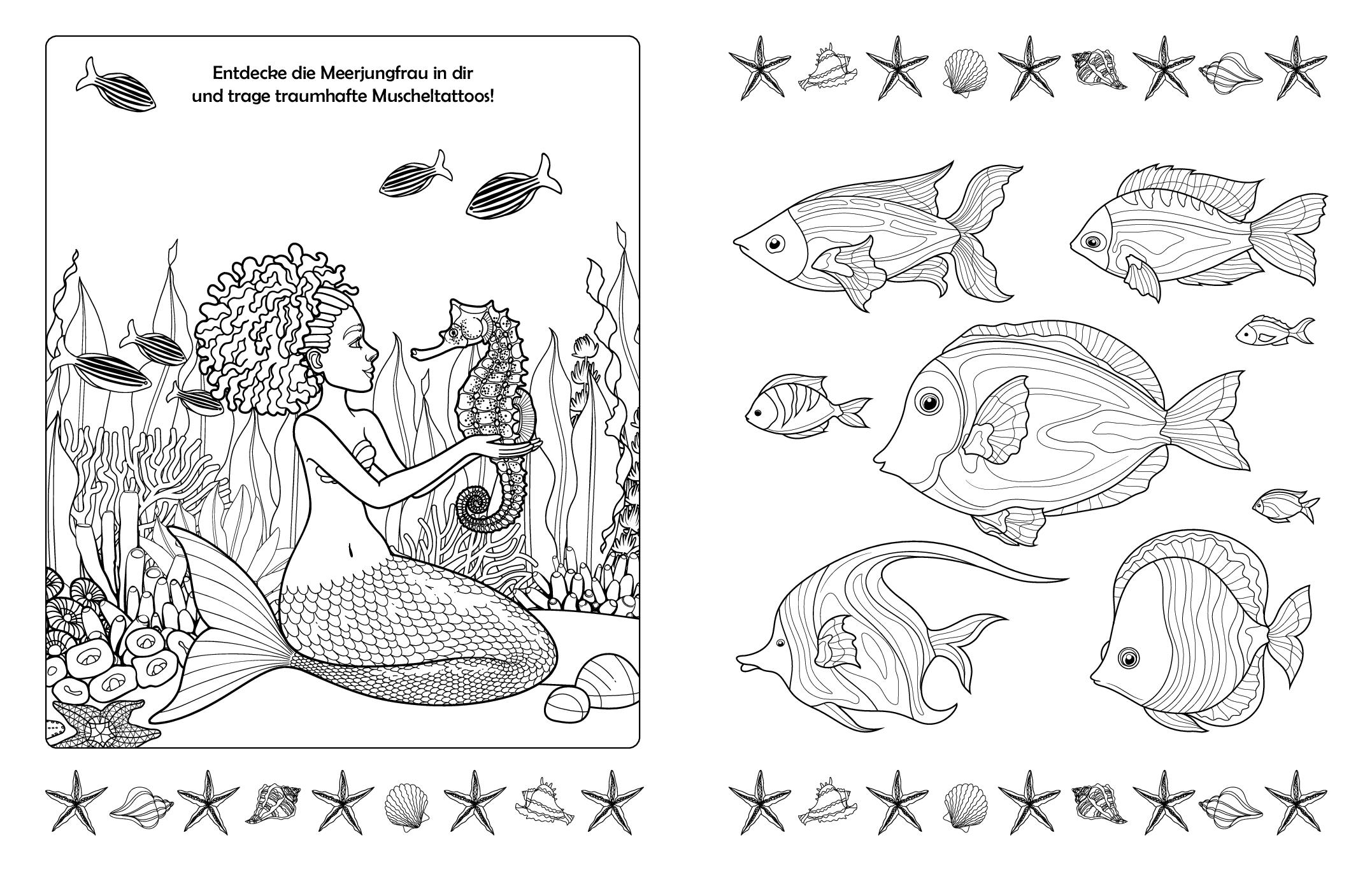 Entdecke die Meerjungfrau in dir und trage traumhafte Muscheltattoos!