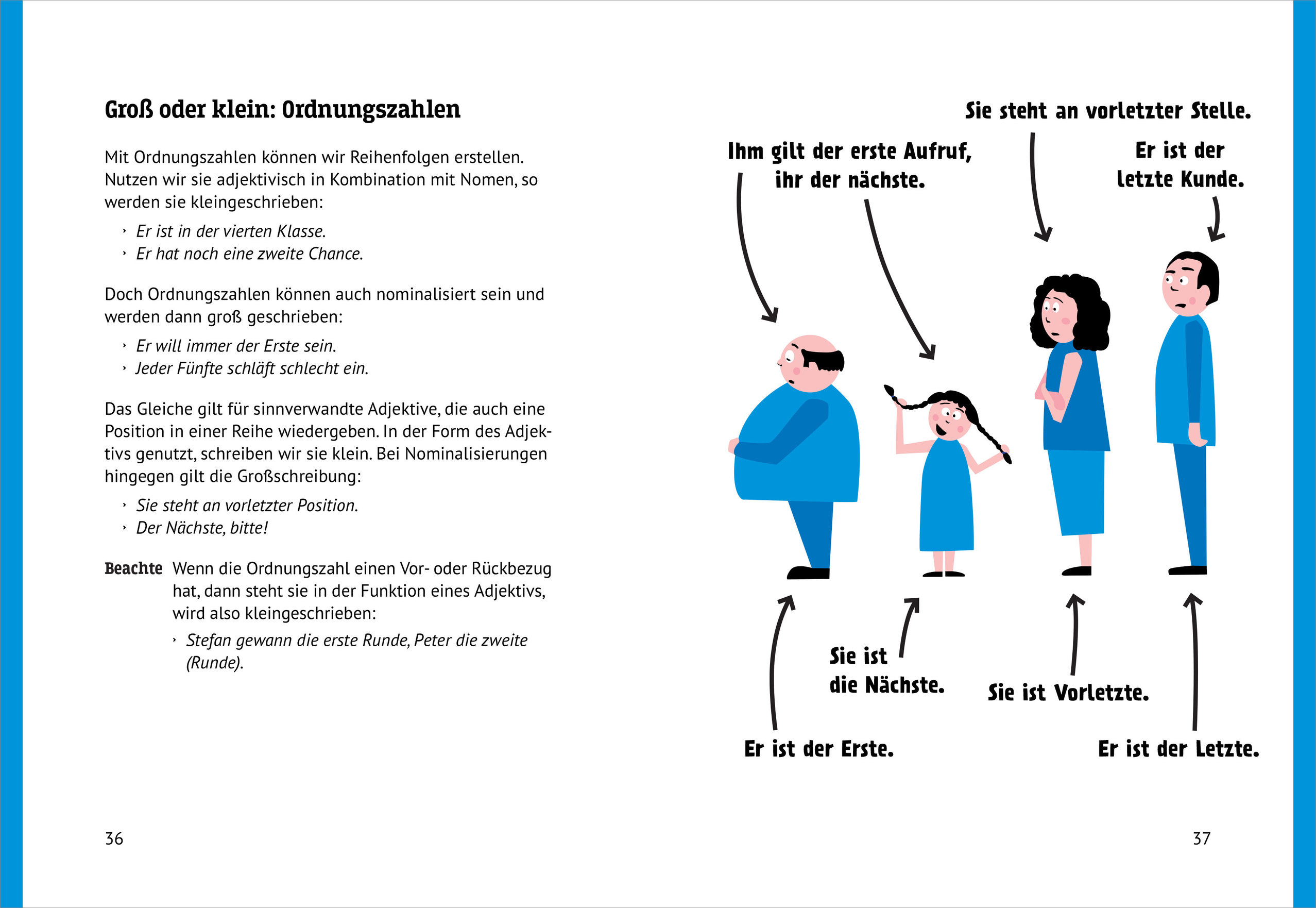 Groß oder klein: Ordnungszahlen

Mit Ordnungszahlen können wir Reihenfolgen erstellen. Nutzen wir sie adjektivisch in Kombination mit Nomen, so werden sie kleingeschrieben:

› Er ist in der vierten Klasse.
› Er hat noch eine zweite Chance.

Doch Ordnungszahlen können auch nominalisiert sein und werden dann groß geschrieben:

› Er will immer der Erste sein.
› Jeder Fünfte schläft schlecht ein.

Das Gleiche gilt für sinnverwandte Adjektive, die auch eine Position in einer Reihe wiedergeben. In der Form des Adjektivs genutzt, schreiben wir sie klein. Bei Nominalisierungen hingegen gilt die Großschreibung:

› Sie steht an vorletzter Position.
› Der Nächste, bitte!

Beachte Wenn die Ordnungszahl einen Vor- oder Rückbezug hat, dann steht sie in der Funktion eines Adjektivs, wird also kleingeschrieben:

› Stefan gewann die erste Runde, Peter die zweite (Runde).

36

Sie steht an vorletzter Stelle.

Ihm gilt der erste Aufruf, ihr der nächste.

Er ist der letzte Kunde.

Sie ist die Nächste.

Sie ist Vorletzte.

Er ist der Erste.

Er ist der Letzte.

37