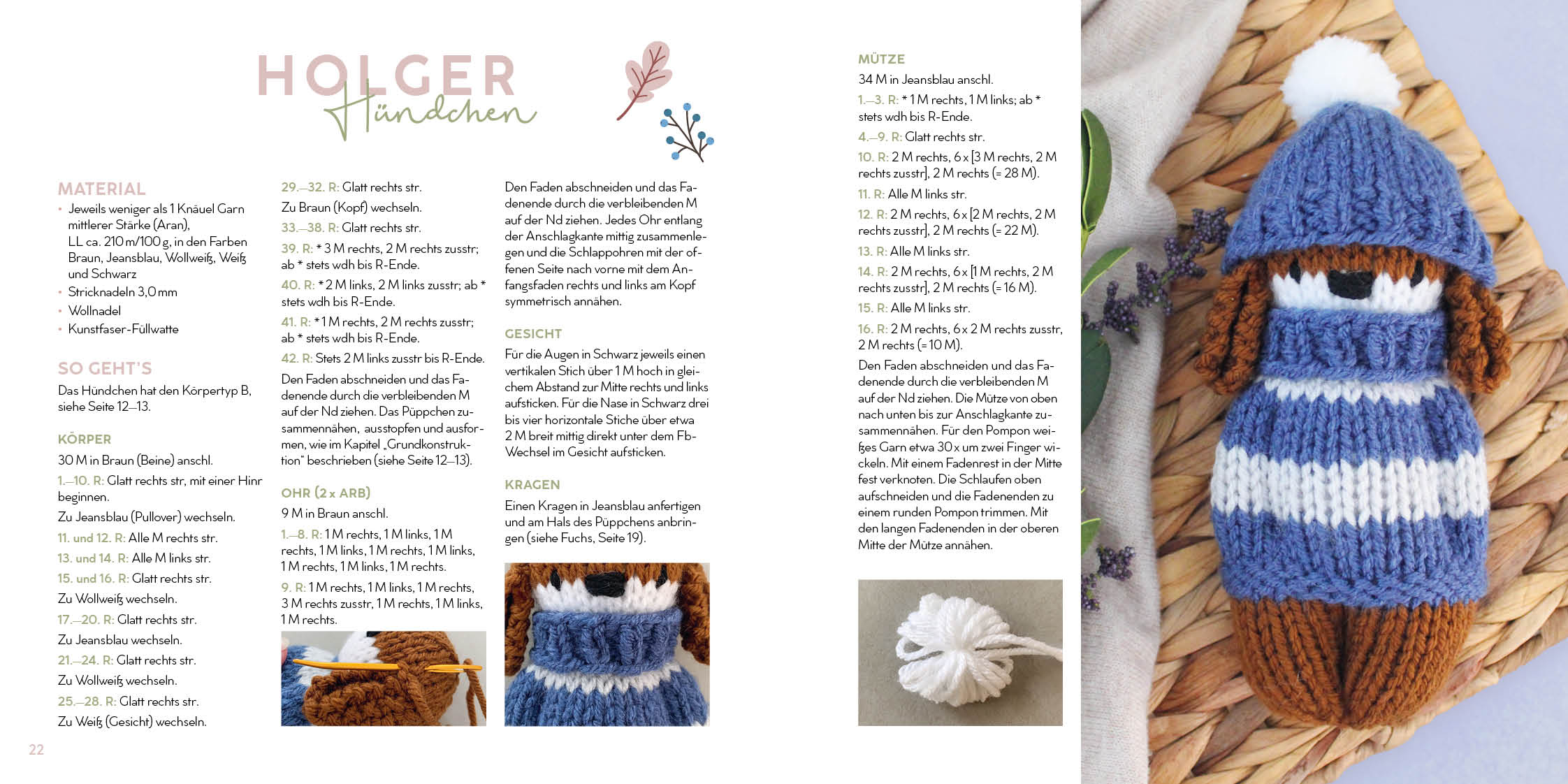 HOLGER
Hündchen

MATERIAL
• Jeweils weniger als 1 Knäuel Garn mittlerer Stärke (Aran), LL ca. 210 m/100 g, in den Farben Braun, Jeansblau, Wollweiß, Weiß und Schwarz
• Stricknadeln 3,0 mm
• Wollnadel
• Kunstfaser-Füllwatte

SO GEHT'S
Das Hündchen hat den Körpertyp B, siehe Seite 12–13.

KÖRPER
30 M in Braun (Beine) anschl.
1.–10. R: Glatt rechts str, mit einer Hinr beginnen.
Zu Jeansblau (Pullover) wechseln.
11. und 12. R: Alle M rechts str.
13. und 14. R: Alle M links str.
15. und 16. R: Glatt rechts str.
Zu Wollweiß wechseln.
17.–20. R: Glatt rechts str.
Zu Jeansblau wechseln.
21.–24. R: Glatt rechts str.
Zu Wollweiß wechseln.
25.–28. R: Glatt rechts str.
Zu Weiß (Gesicht) wechseln.

29.–32. R: Glatt rechts str.
Zu Braun (Kopf) wechseln.
33.–38. R: Glatt rechts str.
39. R: * 3 M rechts, 2 M rechts zusstr; ab * stets wdh bis R-Ende.
40. R: * 2 M links, 2 M links zusstr; ab * stets wdh bis R-Ende.
41. R: * 1 M rechts, 2 M rechts zusstr; ab * stets wdh bis R-Ende.
42. R: Stets 2 M links zusstr bis R-Ende.
Den Faden abschneiden und das Fadenende durch die verbleibenden M auf der Nd ziehen. Das Püppchen zusammennähen, ausstopfen und ausformen, wie im Kapitel „Grundkonstruktion" beschrieben (siehe Seite 12–13).

OHR (2 x ARB)
9 M in Braun anschl.
1.–8. R: 1 M rechts, 1 M links, 1 M rechts, 1 M links, 1 M rechts, 1 M links, 1 M rechts, 1 M links, 1 M rechts.
9. R: 1 M rechts, 1 M links, 1 M rechts, 3 M rechts zusstr, 1 M rechts, 1 M links, 1 M rechts.

Den Faden abschneiden und das Fadenende durch die verbleibenden M auf der Nd ziehen. Jedes Ohr entlang der Anschlagkante mittig zusammenlegen und die Schlappohren mit der offenen Seite nach vorne mit dem Anfangsfaden rechts und links am Kopf symmetrisch annähen.

GESICHT
Für die Augen in Schwarz jeweils einen vertikalen Stich über 1 M hoch in gleichem Abstand zur Mitte rechts und links aufsticken. Für die Nase in Schwarz drei bis vier horizontale Stiche über etwa 2 M breit mittig direkt unter dem Fb-Wechsel im Gesicht aufsticken.

KRAGEN
Einen Kragen in Jeansblau anfertigen und am Hals des Püppchens anbringen (siehe Fuchs, Seite 19).

MÜTZE
34 M in Jeansblau anschl.
1.–3. R: * 1 M rechts, 1 M links; ab * stets wdh bis R-Ende.
4.–9. R: Glatt rechts str.
10. R: 2 M rechts, 6 x [3 M rechts, 2 M rechts zusstr], 2 M rechts (= 28 M).
11. R: Alle M links str.
12. R: 2 M rechts, 6 x [2 M rechts, 2 M rechts zusstr], 2 M rechts (= 22 M).
13. R: Alle M links str.
14. R: 2 M rechts, 6 x [1 M rechts, 2 M rechts zusstr], 2 M rechts (= 16 M).
15. R: Alle M links str.
16. R: 2 M rechts, 6 x 2 M rechts zusstr, 2 M rechts (= 10 M).
Den Faden abschneiden und das Fadenende durch die verbleibenden M auf der Nd ziehen. Die Mütze von oben nach unten bis zur Anschlagkante zusammennähen. Für den Pompon weißes Garn etwa 30 x um zwei Finger wickeln. Mit einem Fadenrest in der Mitte fest verknoten. Die Schlaufen oben aufschneiden und die Fadenenden zu einem runden Pompon trimmen. Mit den langen Fadenenden in der oberen Mitte der Mütze annähen.

22