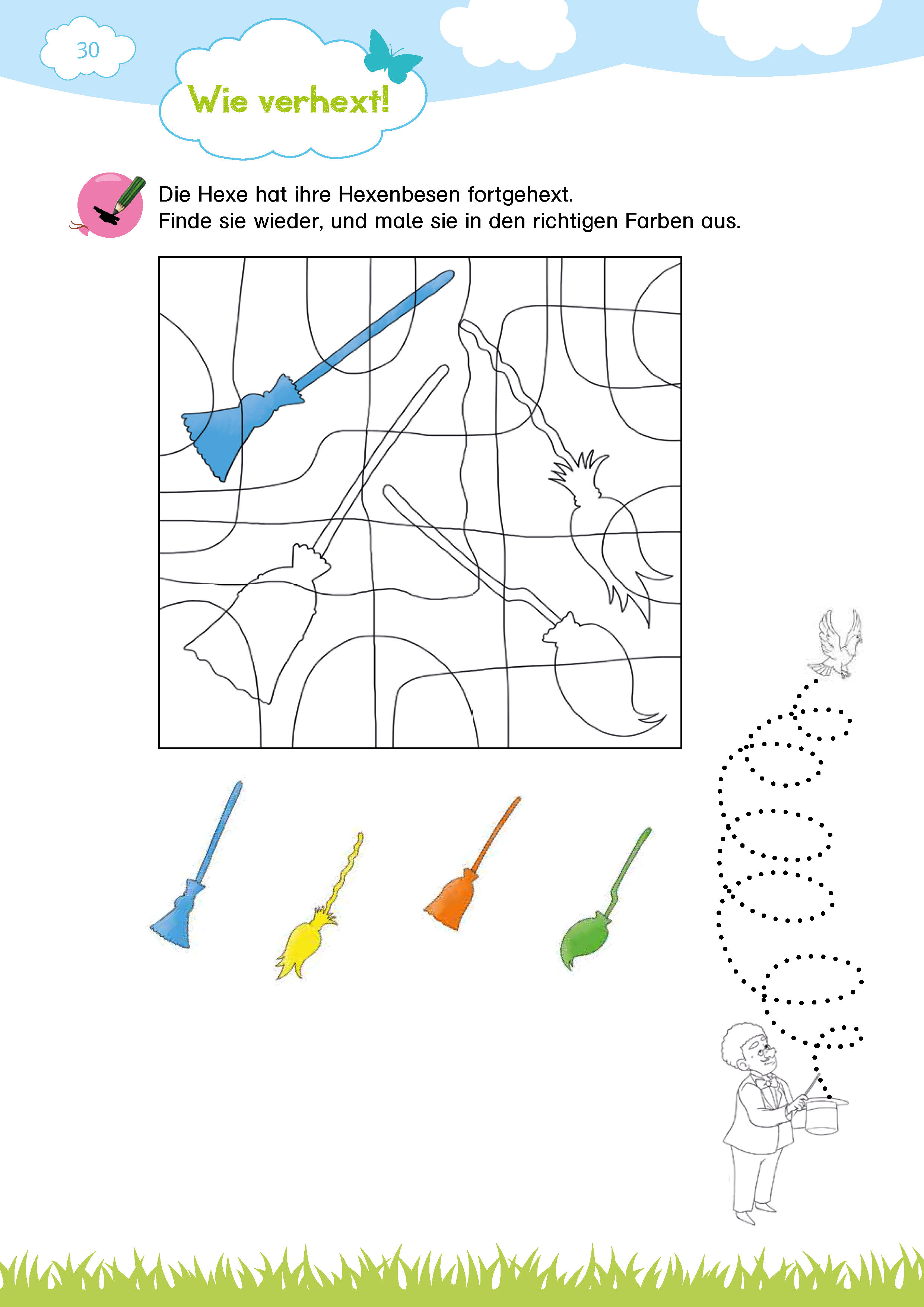 30

Wie verhext!

Die Hexe hat ihre Hexenbesen fortgehext.
Finde sie wieder, und male sie in den richtigen Farben aus.