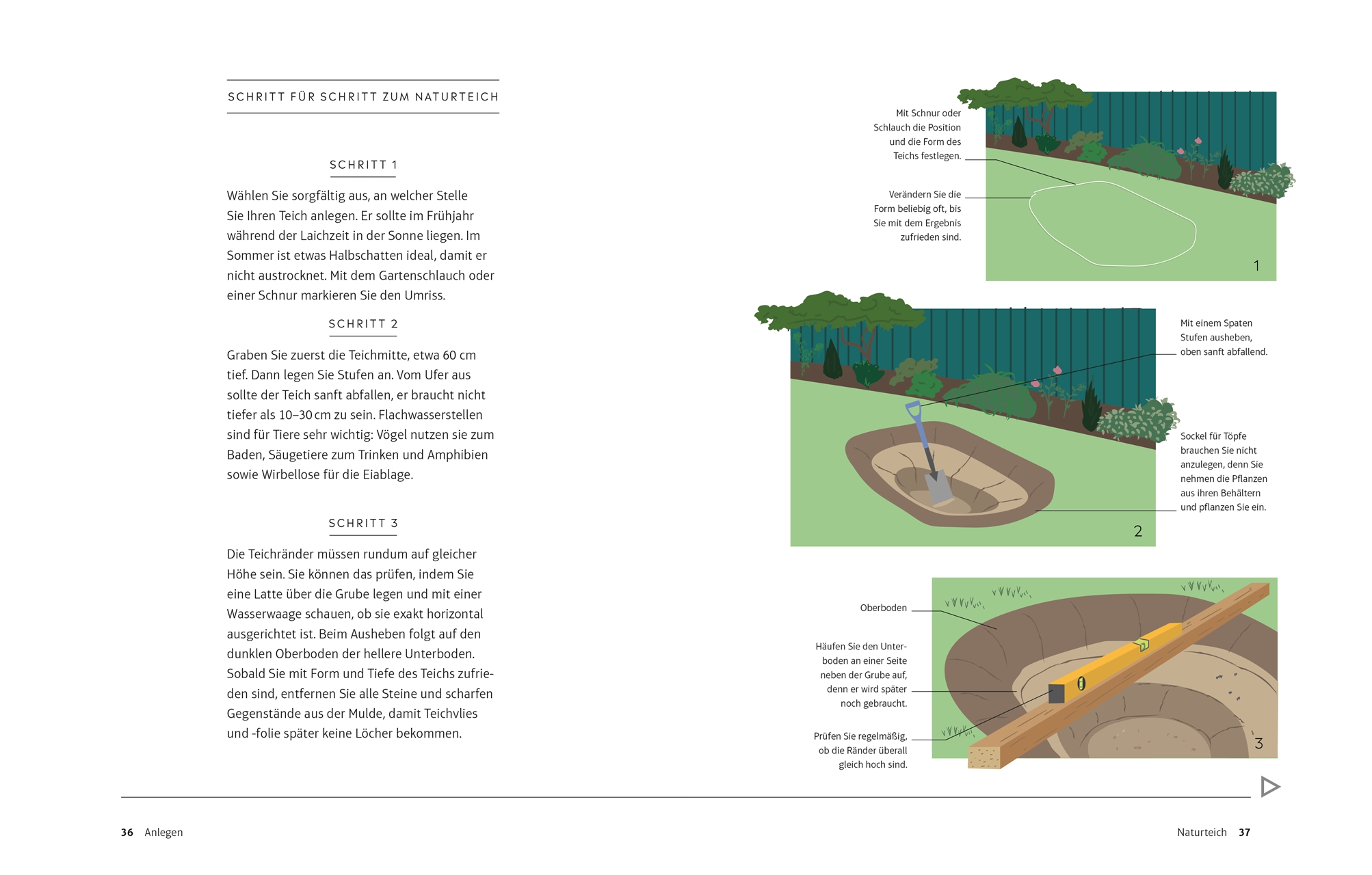 SCHRITT FÜR SCHRITT ZUM NATURTEICH

SCHRITT 1

Wählen Sie sorgfältig aus, an welcher Stelle Sie Ihren Teich anlegen. Er sollte im Frühjahr während der Laichzeit in der Sonne liegen. Im Sommer ist etwas Halbschatten ideal, damit er nicht austrocknet. Mit dem Gartenschlauch oder einer Schnur markieren Sie den Umriss.

SCHRITT 2

Graben Sie zuerst die Teichmitte, etwa 60 cm tief. Dann legen Sie Stufen an. Vom Ufer aus sollte der Teich sanft abfallen, er braucht nicht tiefer als 10–30 cm zu sein. Flachwasserstellen sind für Tiere sehr wichtig: Vögel nutzen sie zum Baden, Säugetiere zum Trinken und Amphibien sowie Wirbellose für die Eiablage.

SCHRITT 3

Die Teichränder müssen rundum auf gleicher Höhe sein. Sie können das prüfen, indem Sie eine Latte über die Grube legen und mit einer Wasserwaage schauen, ob sie exakt horizontal ausgerichtet ist. Beim Ausheben folgt auf den dunklen Oberboden der hellere Unterboden. Sobald Sie mit Form und Tiefe des Teichs zufrieden sind, entfernen Sie alle Steine und scharfen Gegenstände aus der Mulde, damit Teichvlies und -folie später keine Löcher bekommen.

Mit Schnur oder Schlauch die Position und die Form des Teichs festlegen.

Verändern Sie die Form beliebig oft, bis Sie mit dem Ergebnis zufrieden sind.

1

Mit einem Spaten Stufen ausheben, oben sanft abfallend.

Sockel für Töpfe brauchen Sie nicht anzulegen, denn Sie nehmen die Pflanzen aus ihren Behältern und pflanzen Sie ein.

2

Oberboden

Häufen Sie den Unterboden an einer Seite neben der Grube auf, denn er wird später noch gebraucht.

Prüfen Sie regelmäßig, ob die Ränder überall gleich hoch sind.

3

36 Anlegen

Naturteich 37